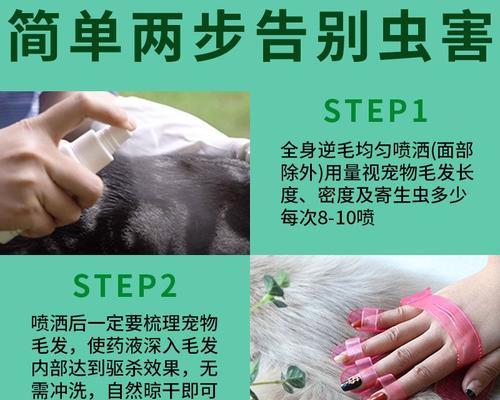 简单两步告别虫害

STEP1

全身逆毛均匀喷洒(面部除外)用量视宠物毛发长度、密度及寄生虫多少每次8-10喷

STEP2

喷洒后一定要梳理宠物毛发，使药液深入毛发内部达到驱杀效果，无需冲洗，自然晾干即可