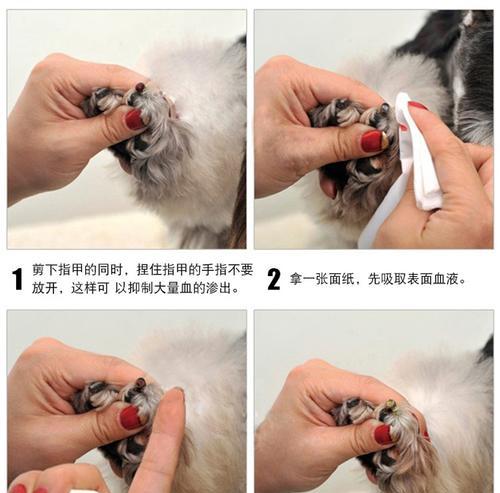 1 剪下指甲的同时，捏住指甲的手指不要放开，这样可 以抑制大量血的渗出。

2 拿一张面纸，先吸取表面血液。